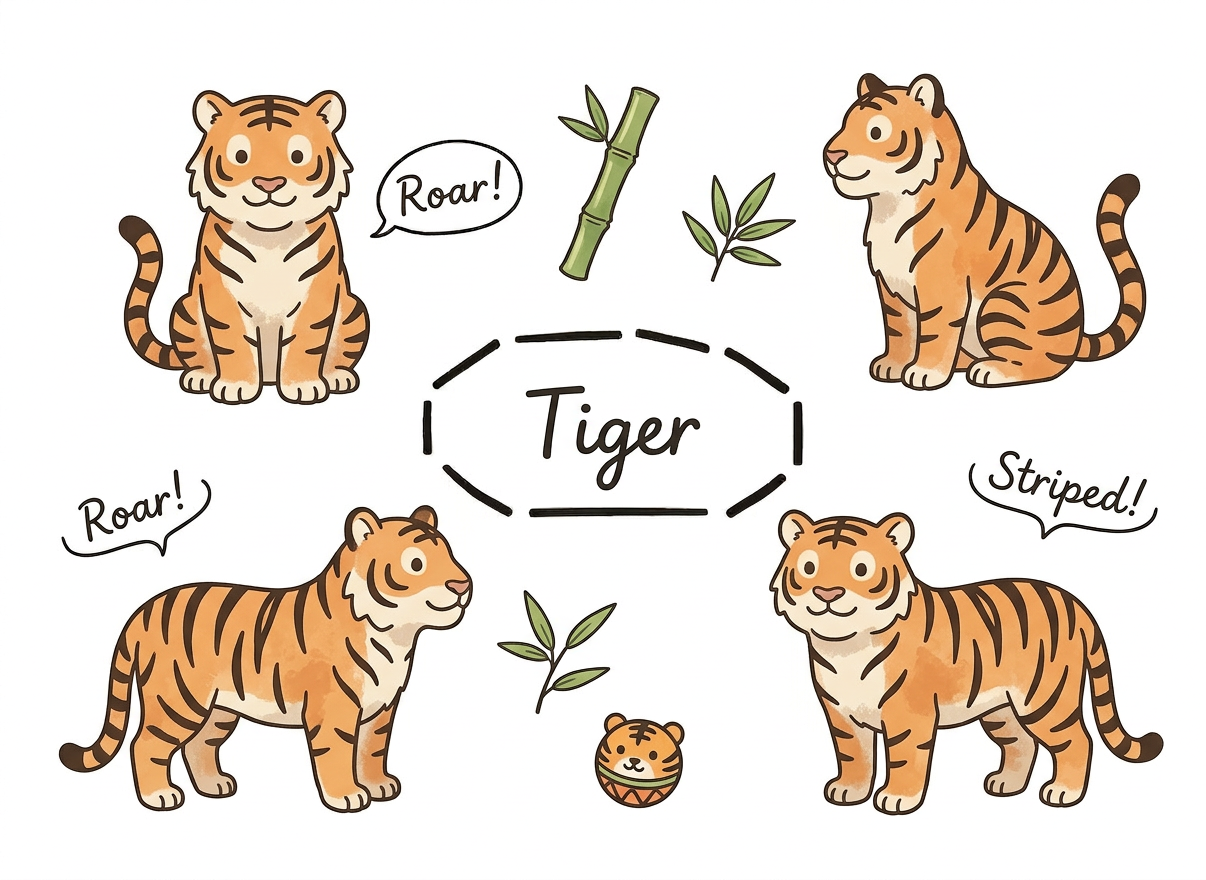 Roar!

Tiger

Roar!

Striped!